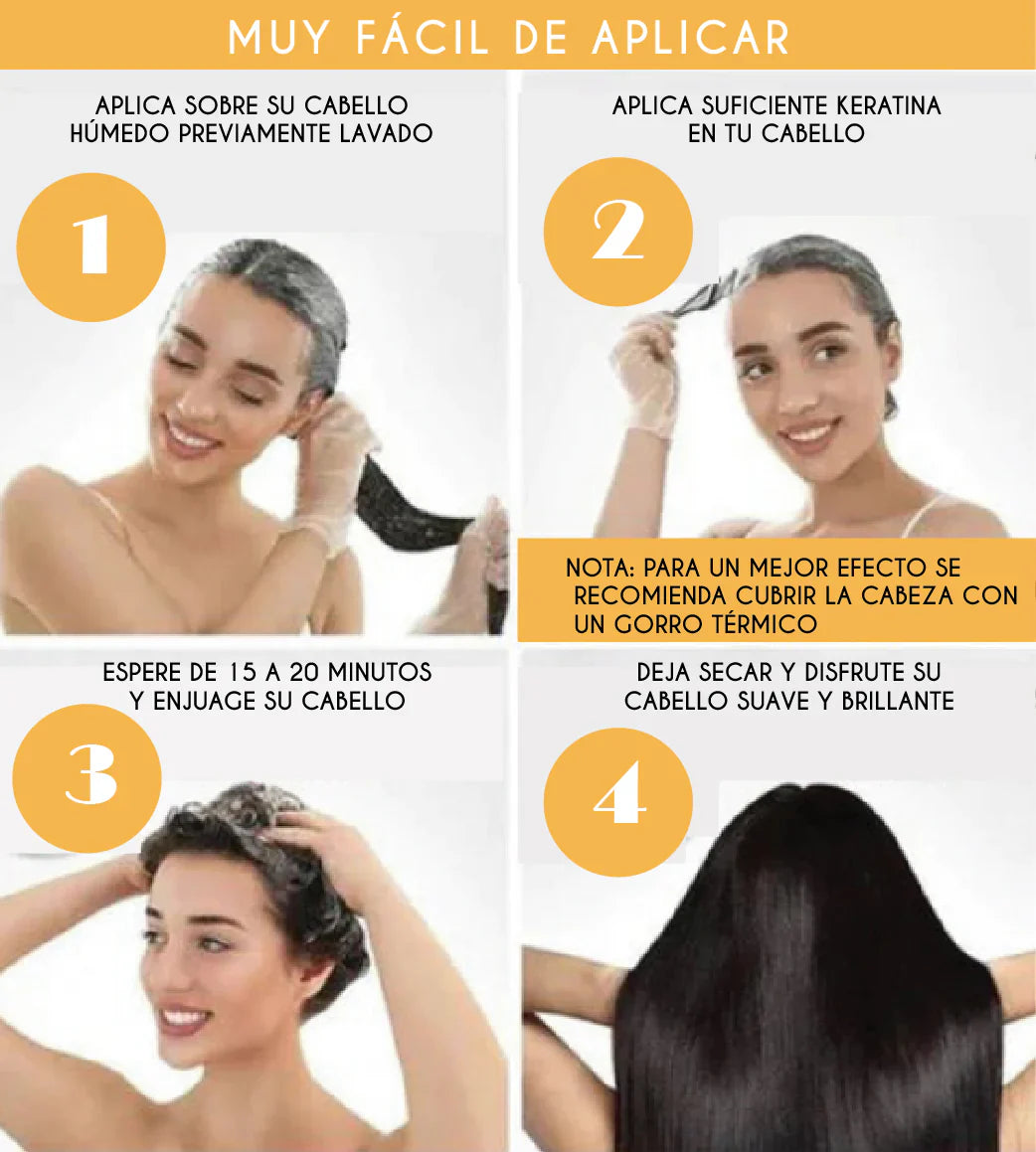 MUY FÁCIL DE APLICAR

APLICA SOBRE SU CABELLO HÚMEDO PREVIAMENTE LAVADO

1

APLICA SUFICIENTE KERATINA EN TU CABELLO

2

NOTA: PARA UN MEJOR EFECTO SE RECOMIENDA CUBRIR LA CABEZA CON UN GORRO TÉRMICO

ESPERE DE 15 A 20 MINUTOS Y ENJUAGE SU CABELLO

3

DEJA SECAR Y DISFRUTE SU CABELLO SUAVE Y BRILLANTE

4